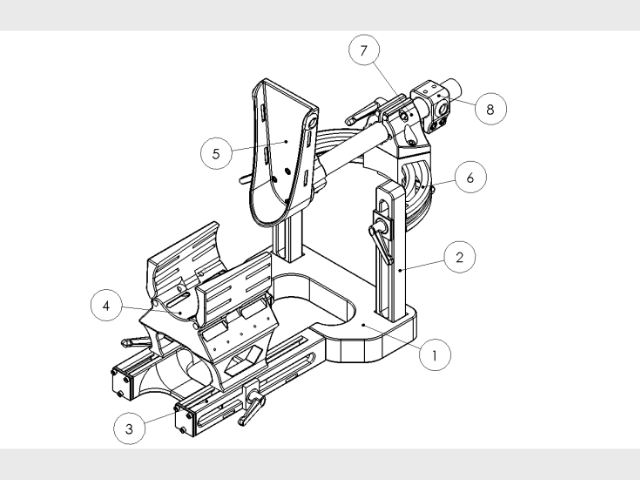 7
8
5
6
2
4
1
3