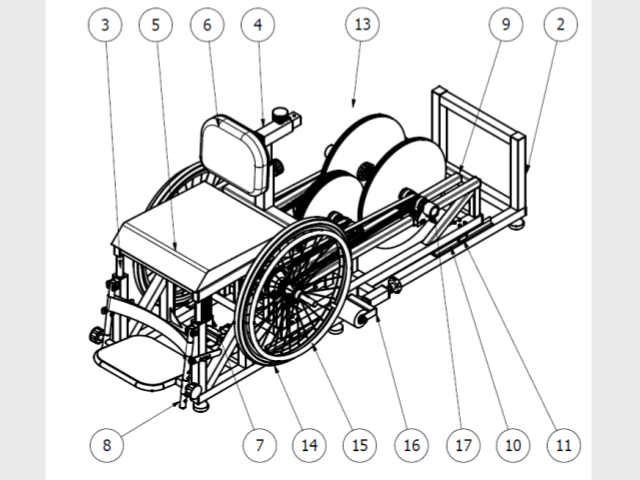 3 5 6 4 13 9 2

8 7 14 15 16 17 10 11